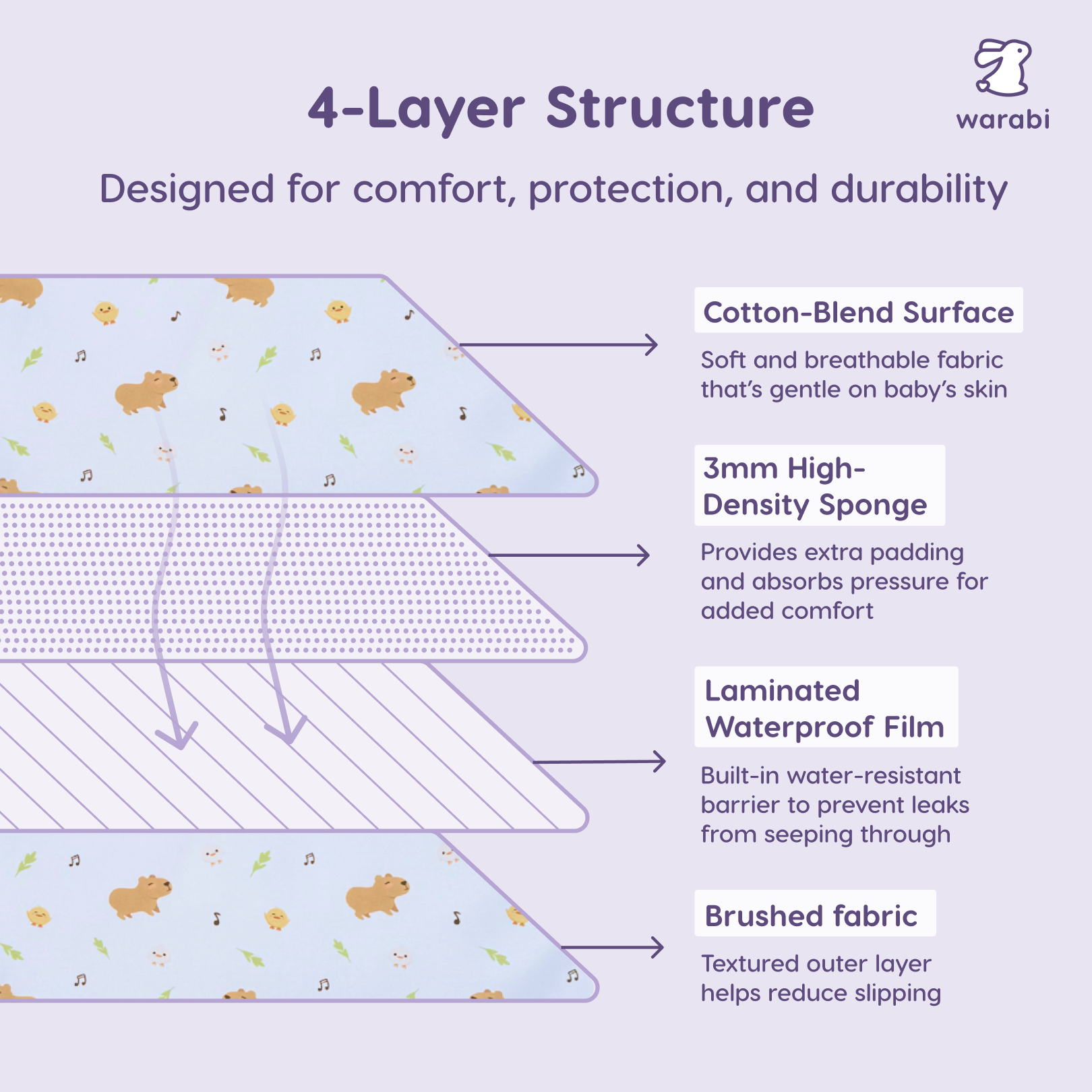 4-Layer Structure

warabi

Designed for comfort, protection, and durability

Cotton-Blend Surface

Soft and breathable fabric that's gentle on baby's skin

3mm High-Density Sponge

Provides extra padding and absorbs pressure for added comfort

Laminated Waterproof Film

Built-in water-resistant barrier to prevent leaks from seeping through

Brushed fabric

Textured outer layer helps reduce slipping